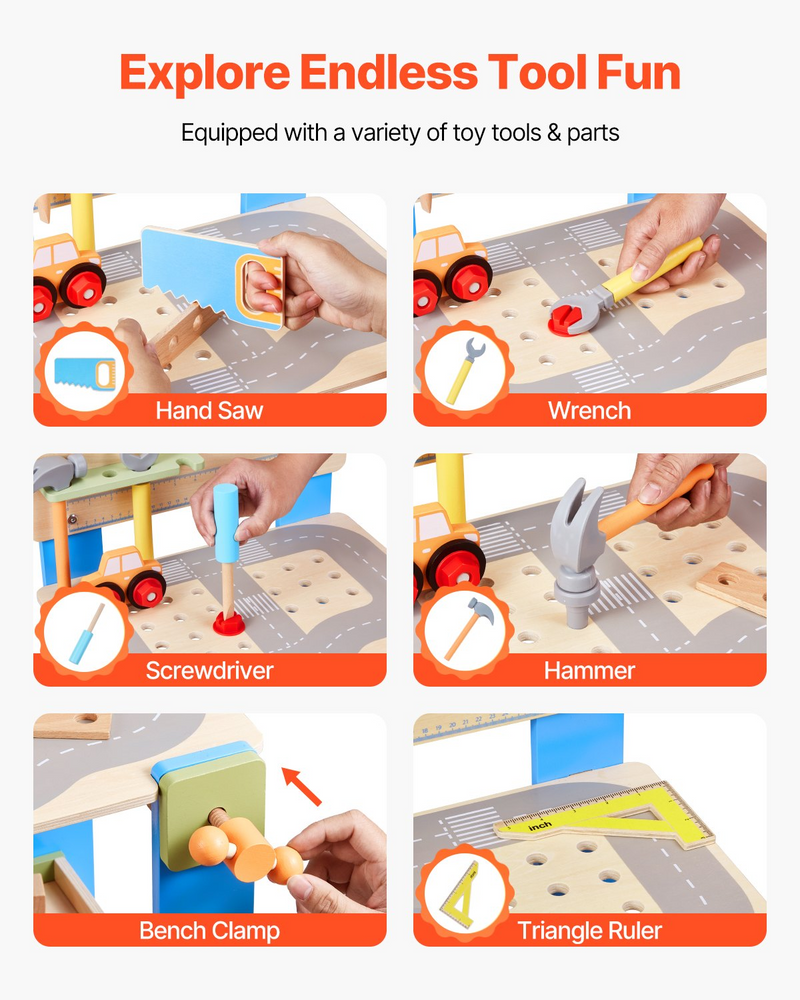 Explore Endless Tool Fun

Equipped with a variety of toy tools & parts

Hand Saw

Wrench

Screwdriver

Hammer

Bench Clamp

inch

Triangle Ruler