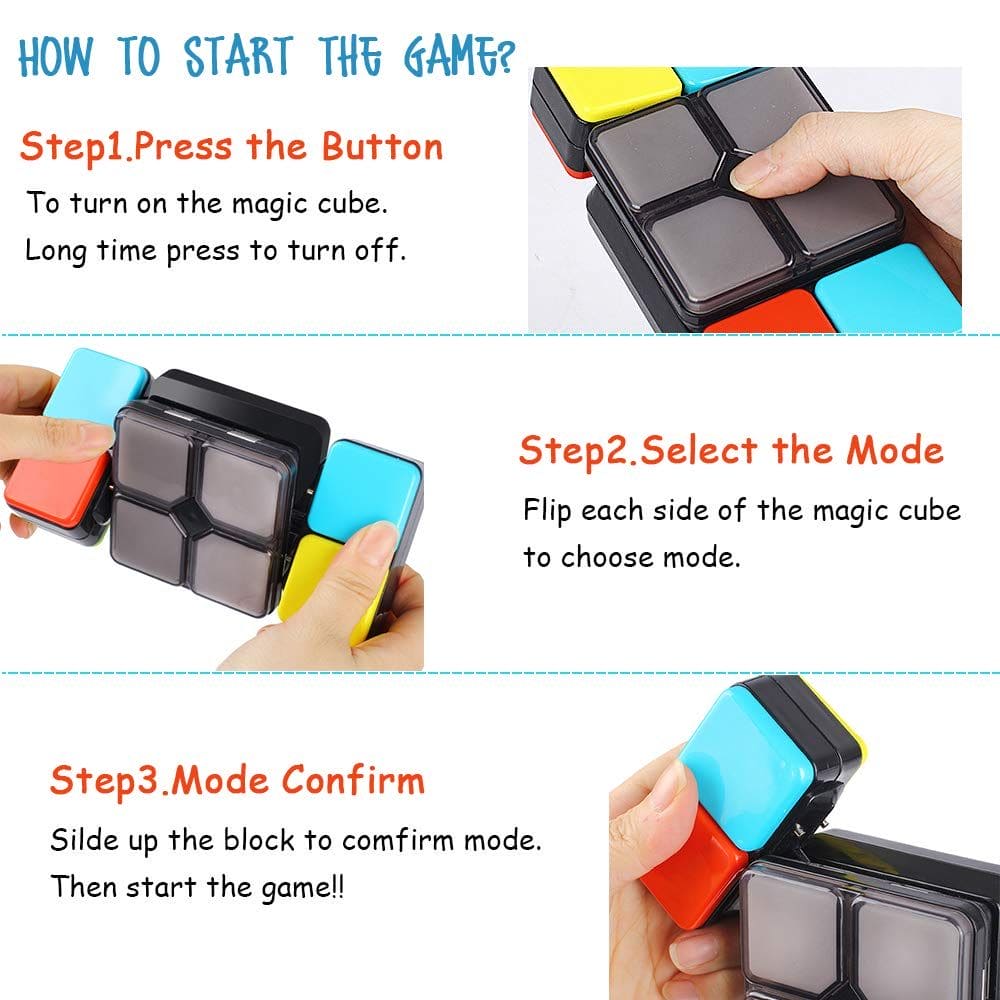 HOW TO START THE GAME?

Step1.Press the Button

To turn on the magic cube.
Long time press to turn off.

Step2.Select the Mode

Flip each side of the magic cube to choose mode.

Step3.Mode Confirm

Silde up the block to comfirm mode.
Then start the game!!