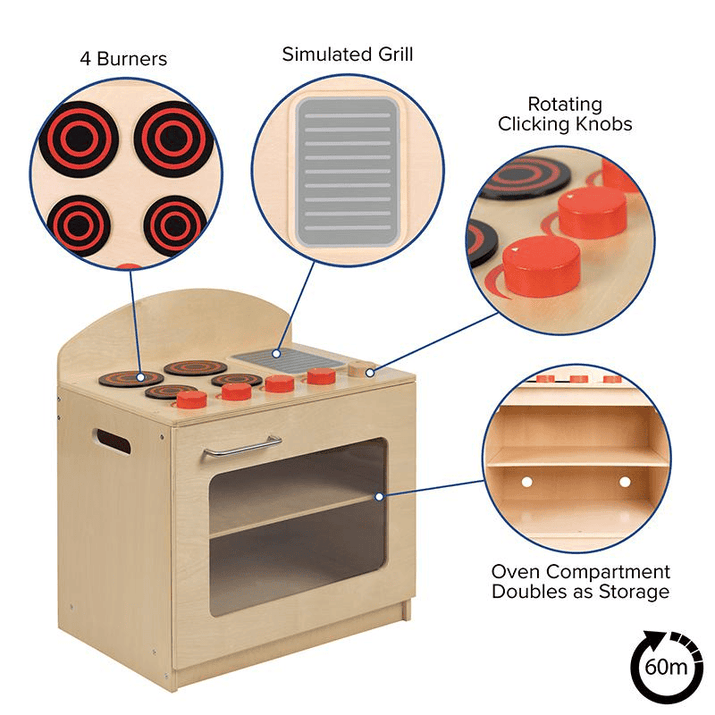 4 Burners

Simulated Grill

Rotating Clicking Knobs

Oven Compartment Doubles as Storage

60m