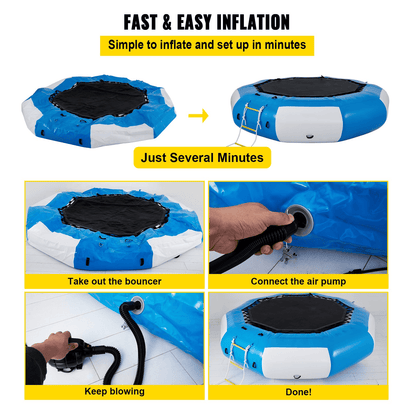 FAST & EASY INFLATION

Simple to inflate and set up in minutes

Just Several Minutes

Take out the bouncer

Connect the air pump

Keep blowing

Done!