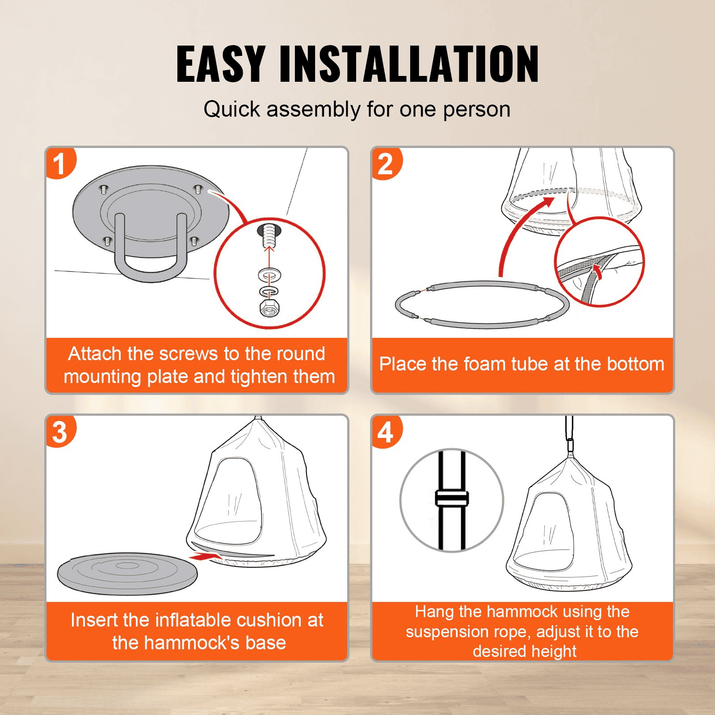 EASY INSTALLATION

Quick assembly for one person

1

Attach the screws to the round mounting plate and tighten them

2

Place the foam tube at the bottom

3

Insert the inflatable cushion at the hammock's base

4

Hang the hammock using the suspension rope, adjust it to the desired height