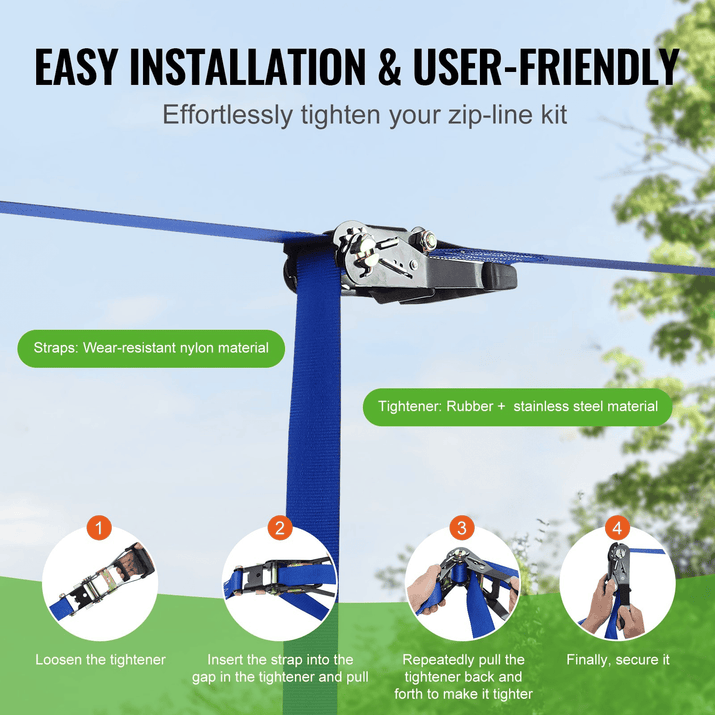 EASY INSTALLATION & USER-FRIENDLY

Effortlessly tighten your zip-line kit

Straps: Wear-resistant nylon material

Tightener: Rubber + stainless steel material

1

Loosen the tightener

2

Insert the strap into the gap in the tightener and pull

3

Repeatedly pull the tightener back and forth to make it tighter

4

Finally, secure it