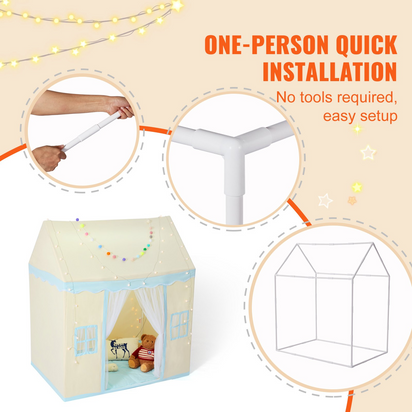 ONE-PERSON QUICK INSTALLATION

No tools required, easy setup