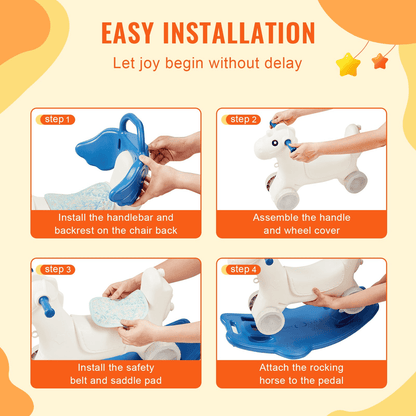 EASY INSTALLATION

Let joy begin without delay

step 1

Install the handlebar and backrest on the chair back

step 2

Assemble the handle and wheel cover

step 3

Install the safety belt and saddle pad

step 4

Attach the rocking horse to the pedal