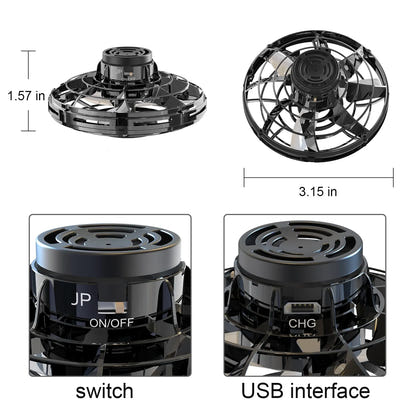 1.57 in

3.15 in

JP
ON/OFF

CHG

switch

USB interface