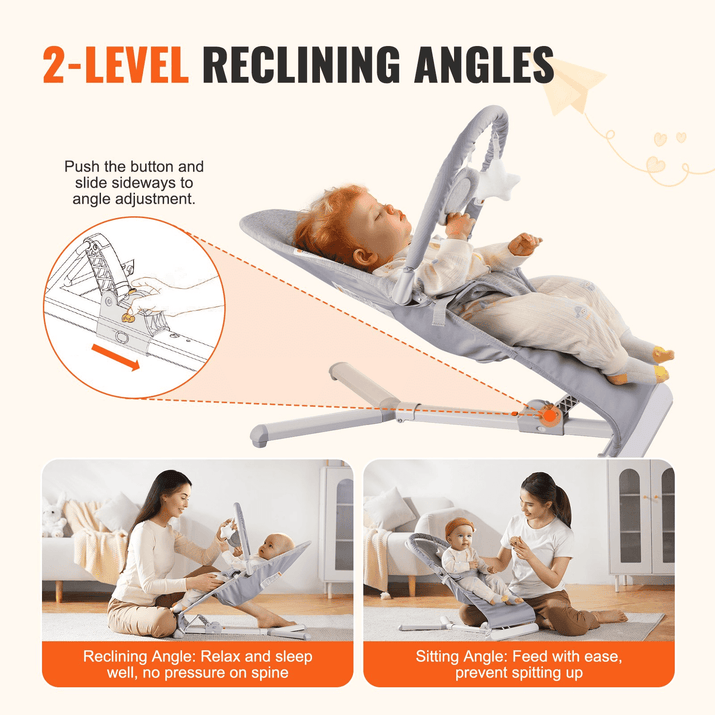 2-LEVEL RECLINING ANGLES

Push the button and slide sideways to angle adjustment.

Reclining Angle: Relax and sleep well, no pressure on spine

Sitting Angle: Feed with ease, prevent spitting up