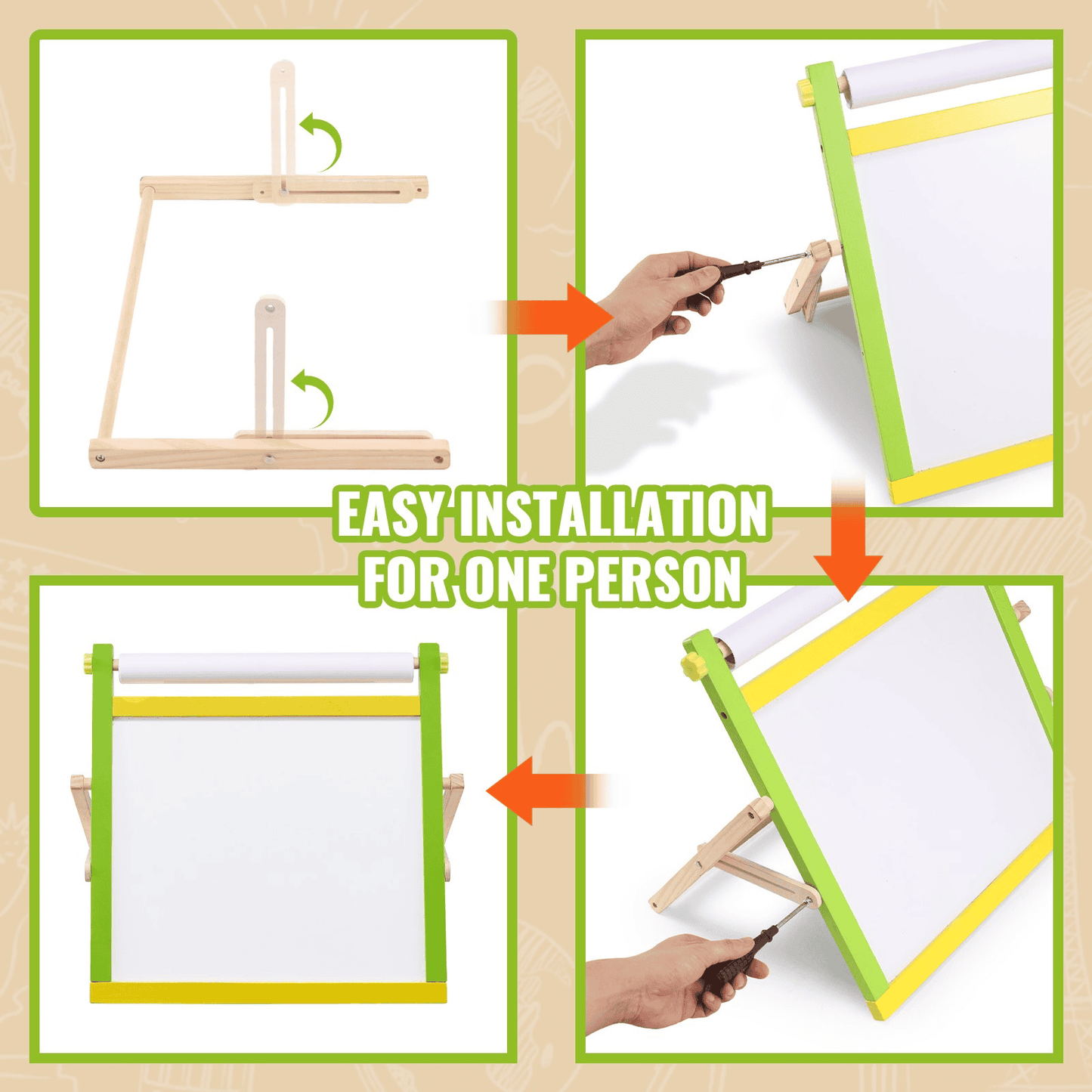 EASY INSTALLATION
FOR ONE PERSON