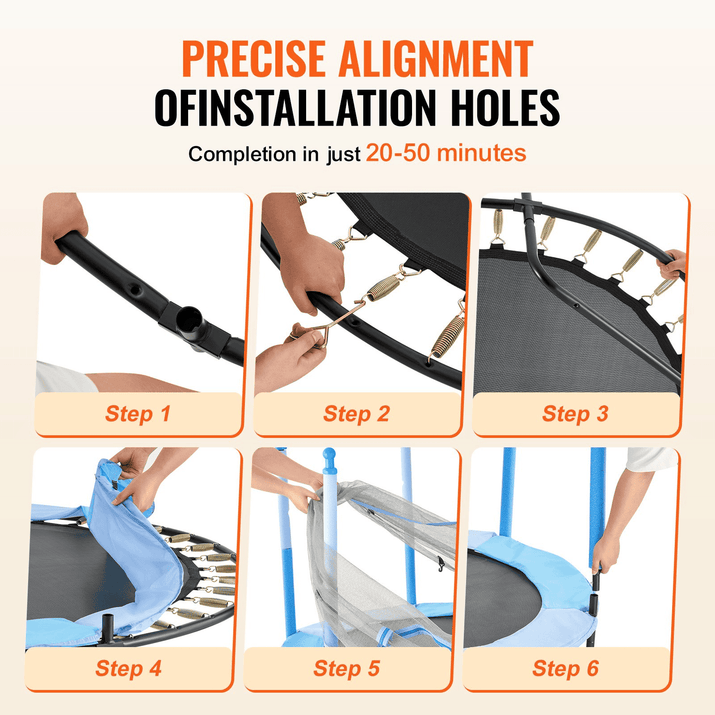 PRECISE ALIGNMENT
OFINSTALLATION HOLES

Completion in just 20-50 minutes

Step 1

Step 2

Step 3

Step 4

Step 5

Step 6