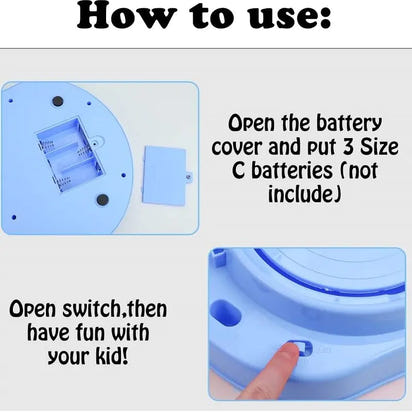 How to use:

Open the battery cover and put 3 Size C batteries (not include)

Open switch,then have fun with your kid!