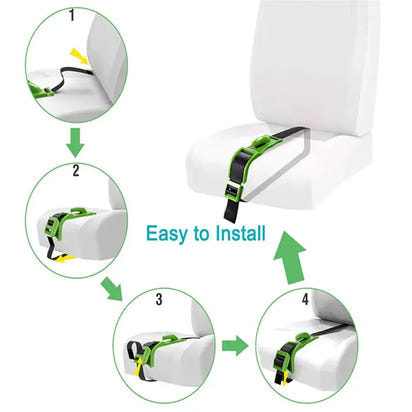 1

2

Easy to Install

3

4