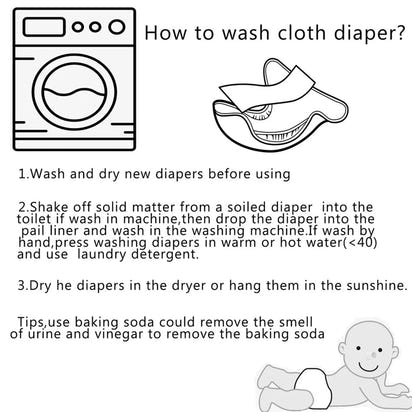 How to wash cloth diaper?

1.Wash and dry new diapers before using

2.Shake off solid matter from a soiled diaper into the toilet if wash in machine,then drop the diaper into the pail liner and wash in the washing machine.If wash by hand,press washing diapers in warm or hot water(<40) and use laundry detergent.

3.Dry he diapers in the dryer or hang them in the sunshine.

Tips,use baking soda could remove the smell of urine and vinegar to remove the baking soda