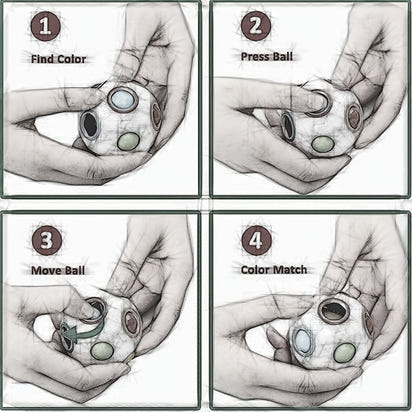 1
Find Color

2
Press Ball

3
Move Ball

4
Color Match