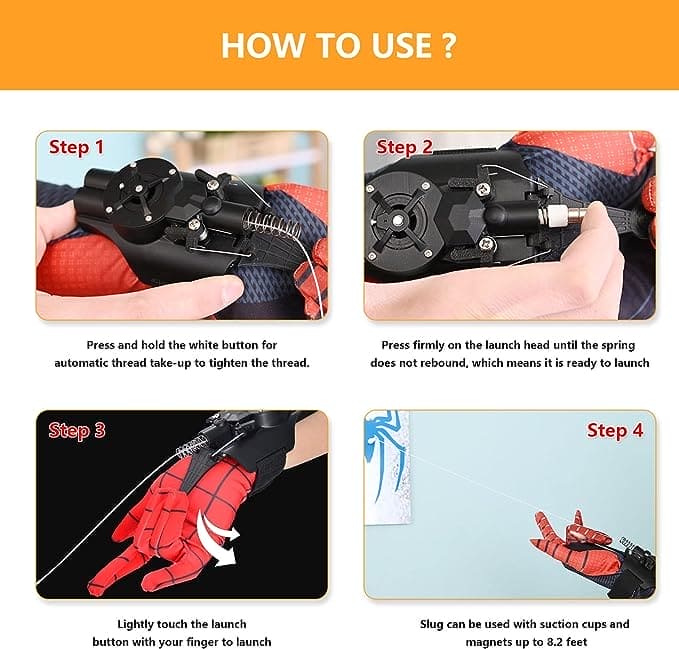 HOW TO USE ?

Step 1

Press and hold the white button for automatic thread take-up to tighten the thread.

Step 2

Press firmly on the launch head until the spring does not rebound, which means it is ready to launch

Step 3

Lightly touch the launch button with your finger to launch

Step 4

Slug can be used with suction cups and magnets up to 8.2 feet